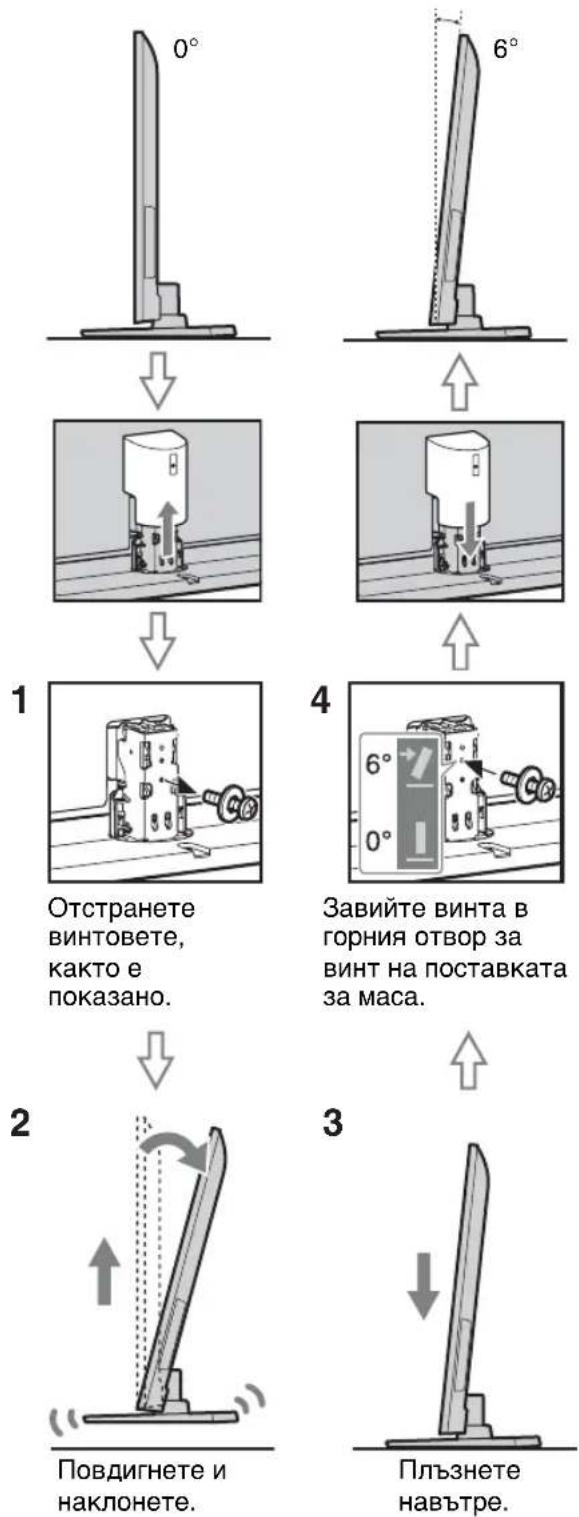 0°

6°

1

Отстранете винтовете, както е показано.

4

6°

0°

Завийте винта в горния отвор за винт на поставката за маса.

2

Повдигнете и наклонете.

3

Плъзнете навътре.