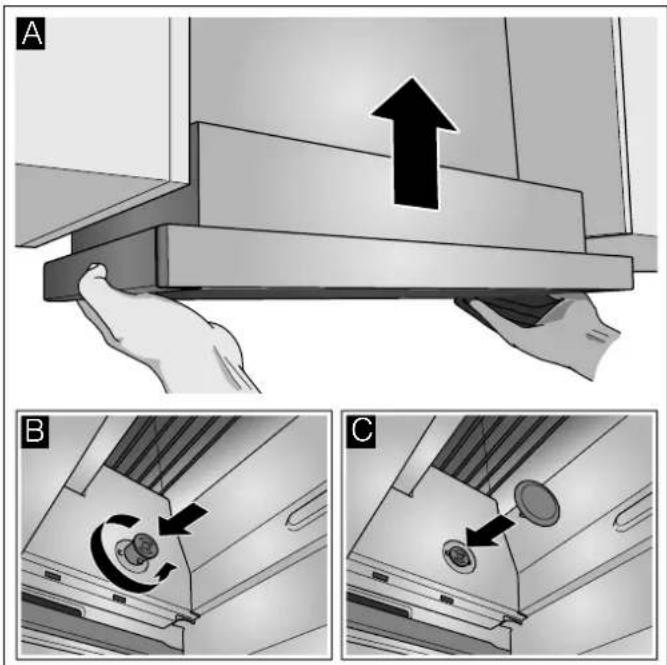 A

B

C