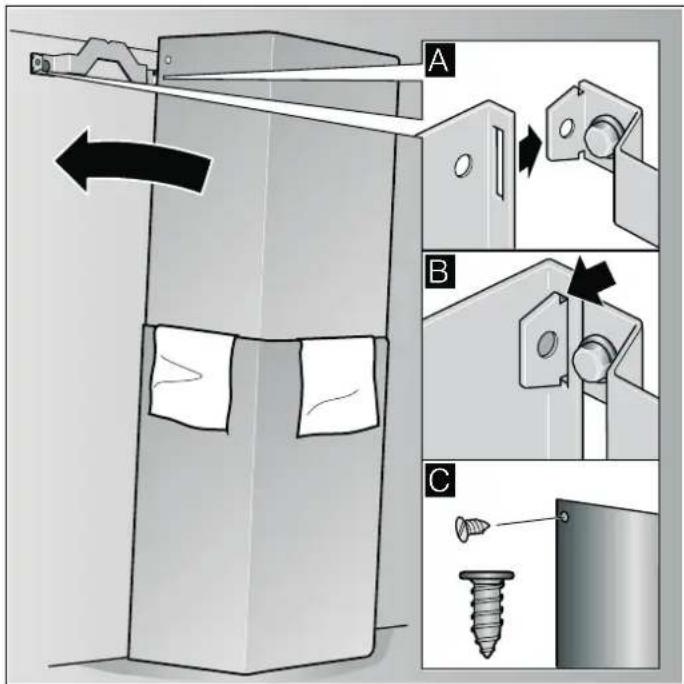 A

B

C