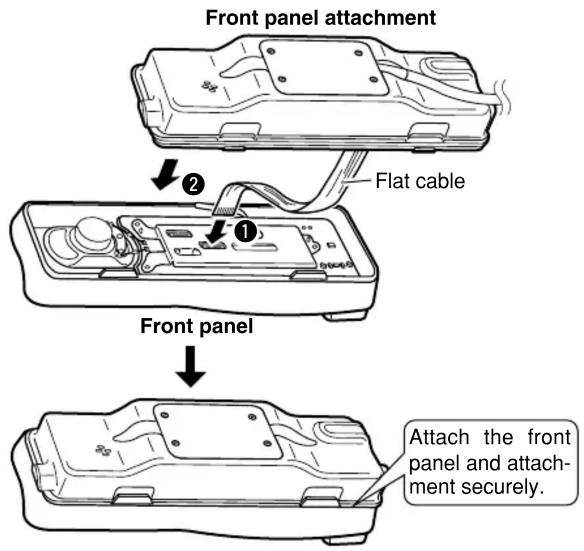 Front panel attachment

❷

Flat cable

❶

Front panel

Attach the front panel and attachment securely.