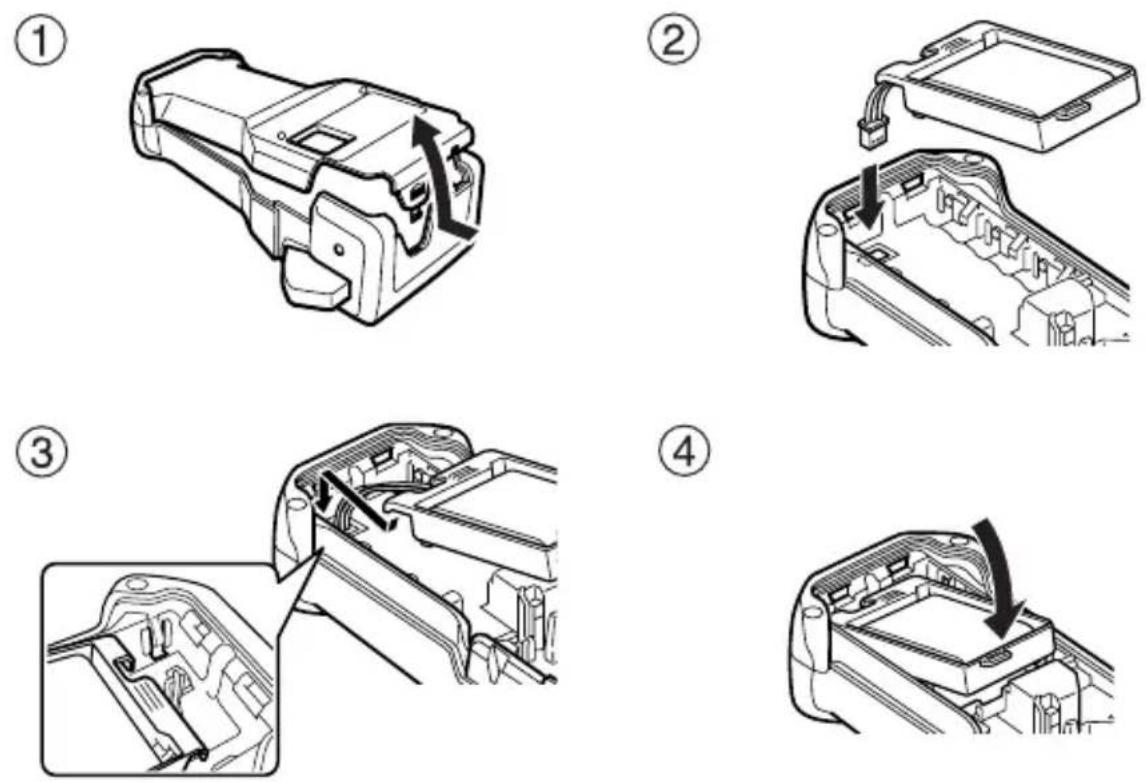 ①
②
③
④