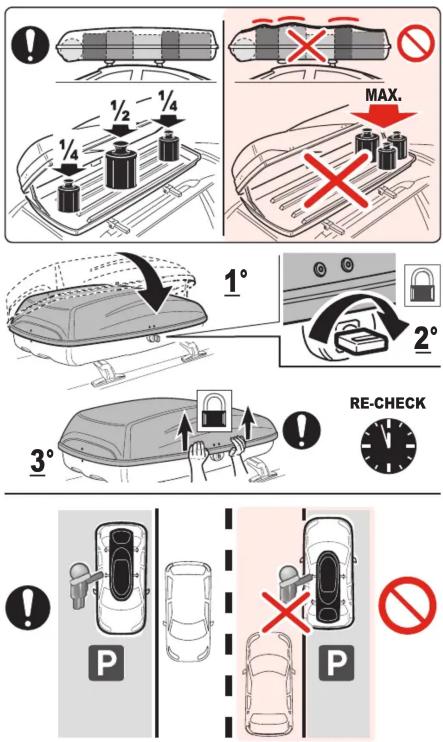 $\frac{1}{4}$ $\frac{1}{2}$ $\frac{1}{4}$

MAX.

1°

2°

3°

RE-CHECK

P

P