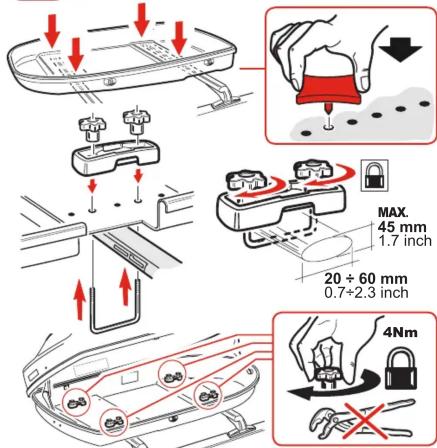 MAX.
45 mm
1.7 inch

20 ÷ 60 mm
0.7÷2.3 inch

4Nm