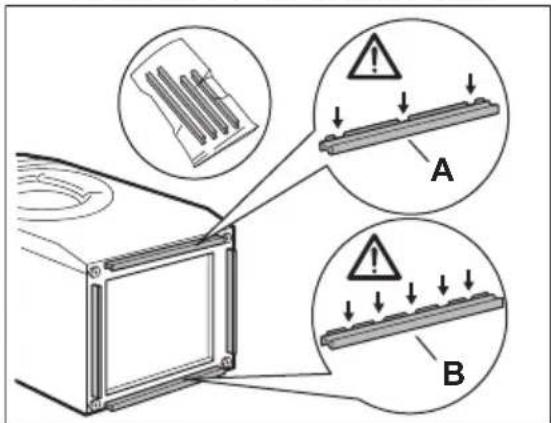 A

B