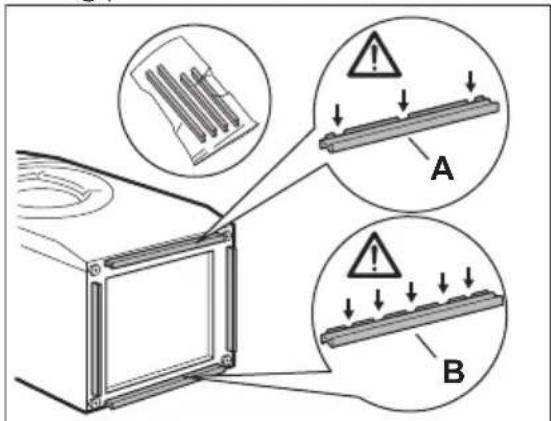 A

B