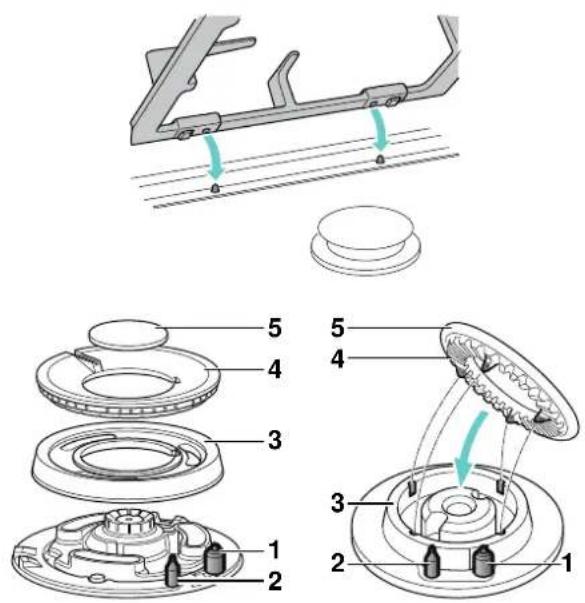 5
4
3
1
2
5
4
3
2
1