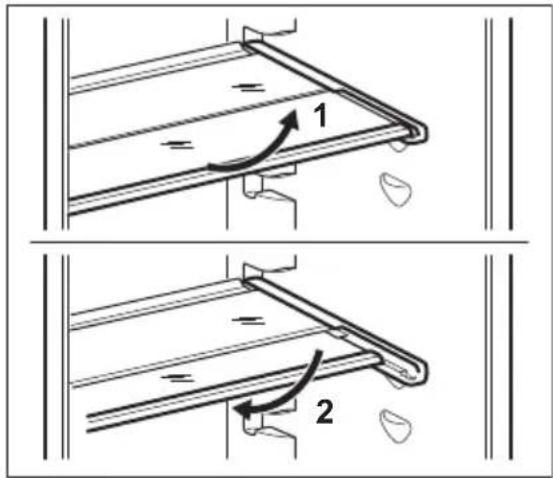 1

2