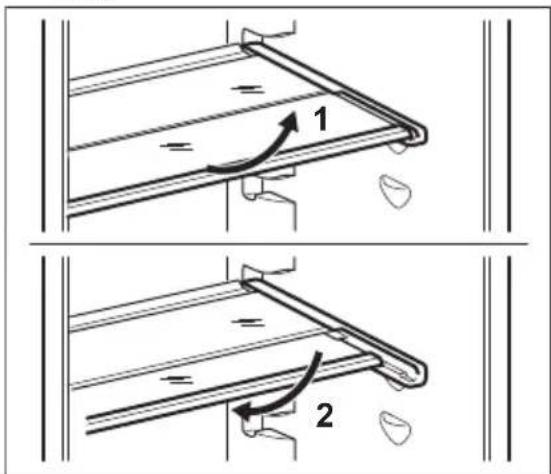 1

2