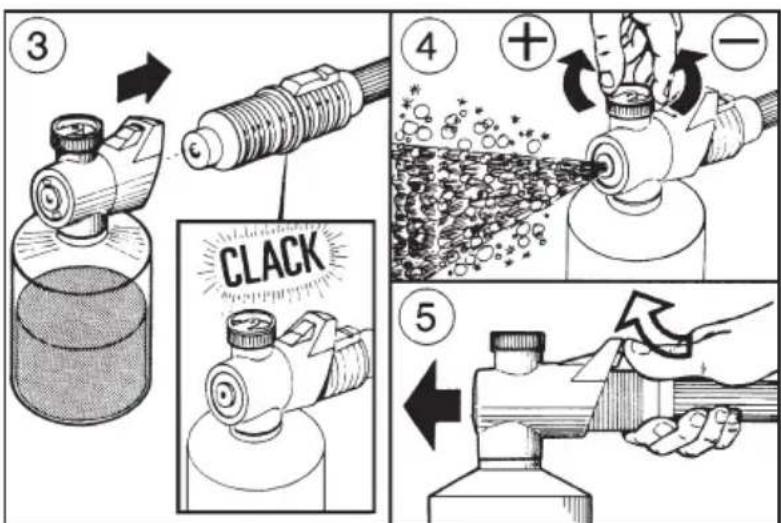 3

CLACK

4

+

−

5