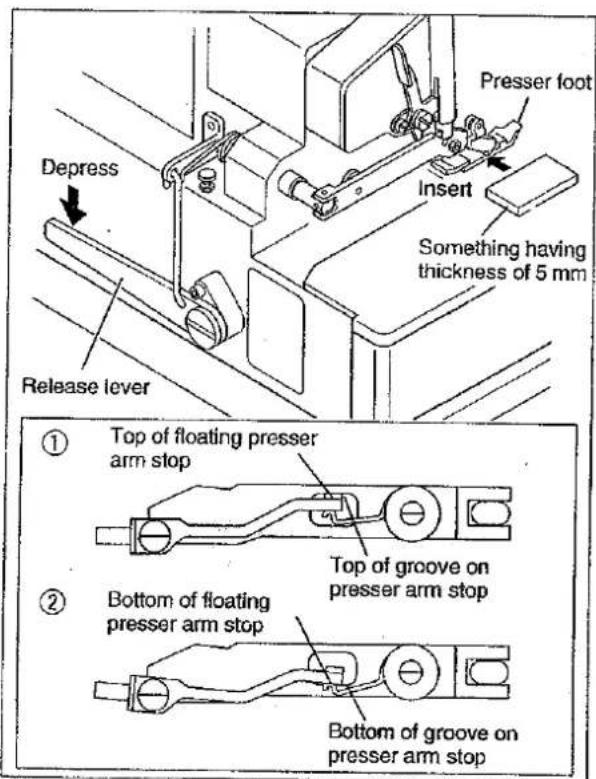 Presser foot

Depress

Insert

Something having thickness of 5 mm

Release lever

① Top of floating presser arm stop

Top of groove on presser arm stop

② Bottom of floating presser arm stop

Bottom of groove on presser arm stop