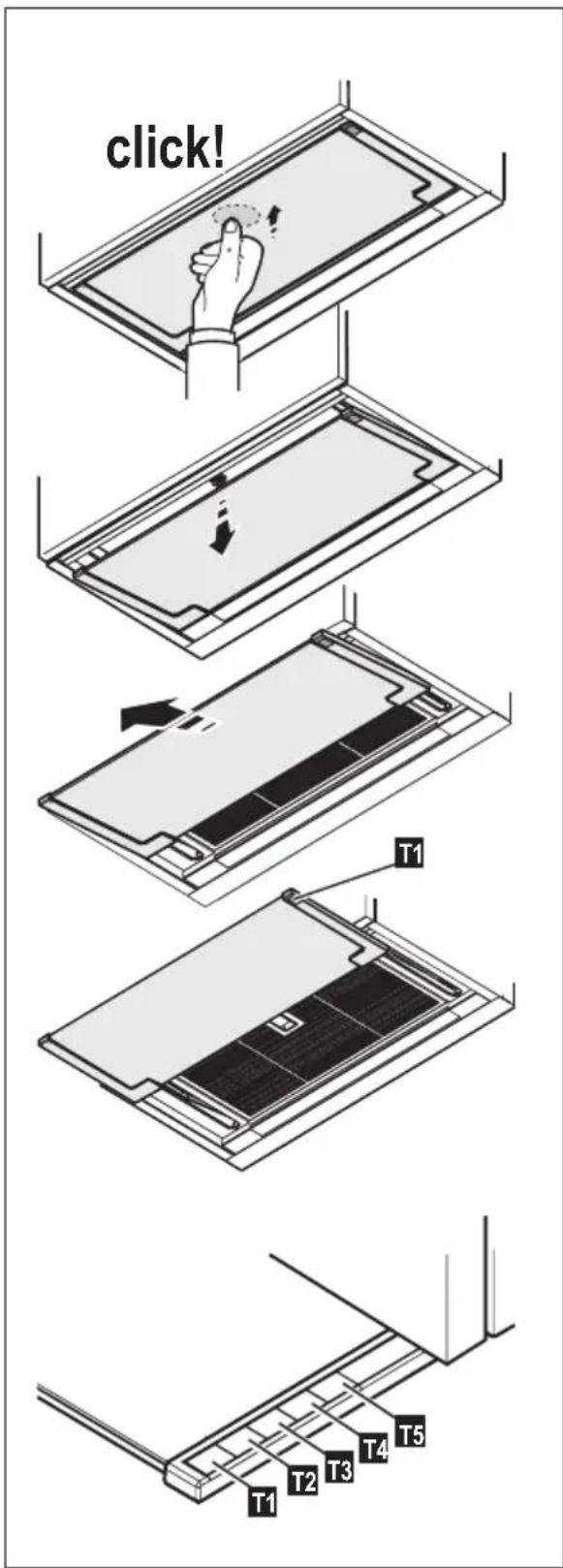 click!

T1

T5
T4
T3
T2
T1