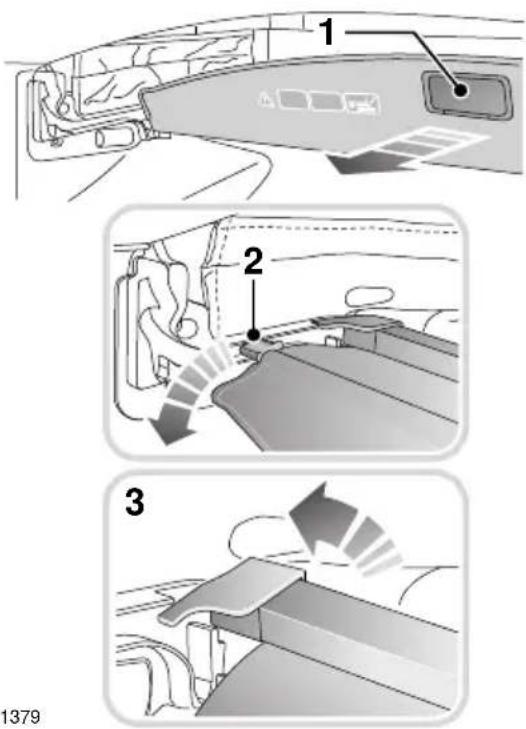 1
2
3
1379