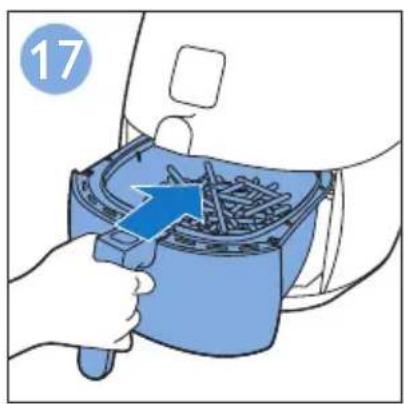 17