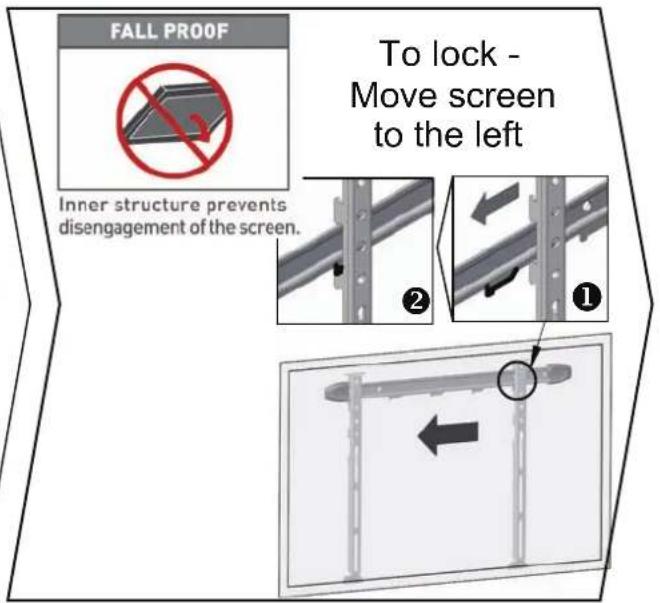 FALL PROOF

Inner structure prevents disengagement of the screen.

To lock - Move screen to the left

2

1