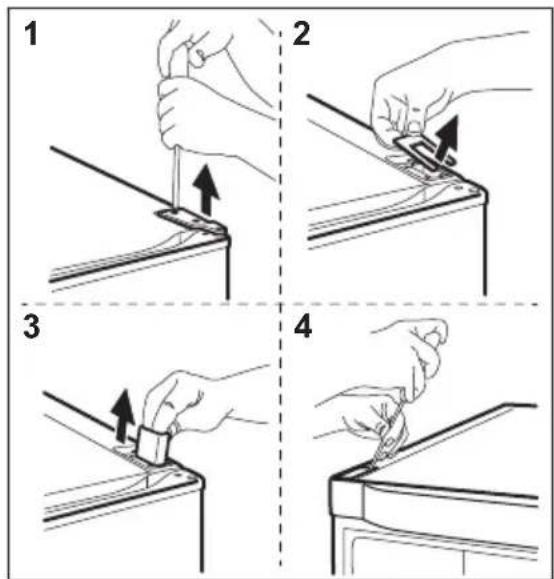 1
2
3
4