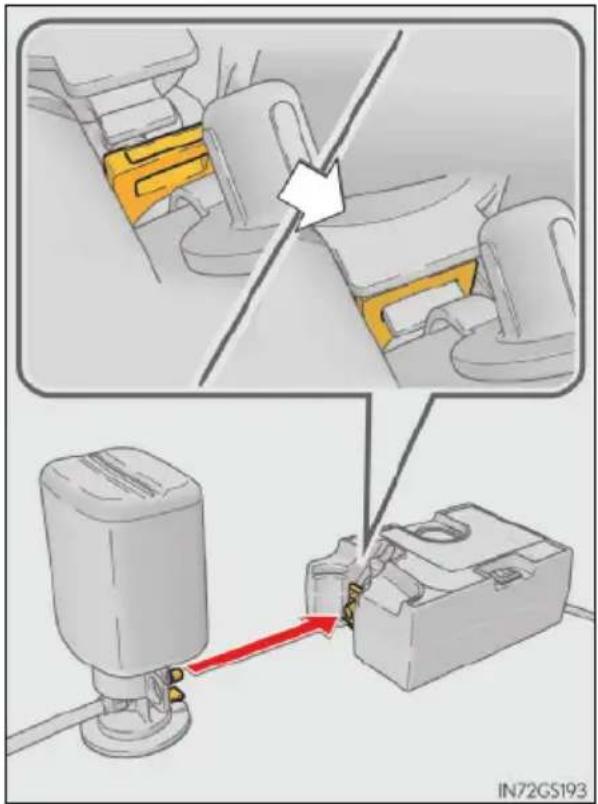 IN72GS193