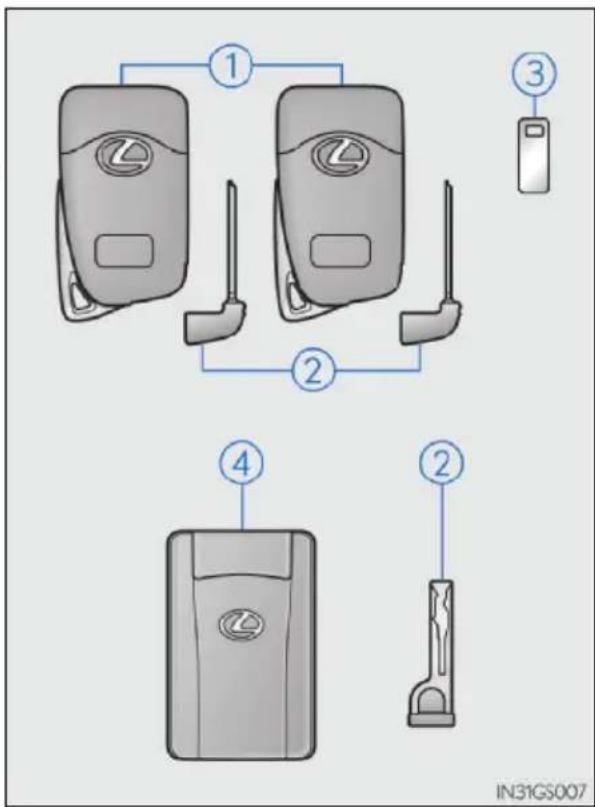 1
3
2
4
2
IN31GS007