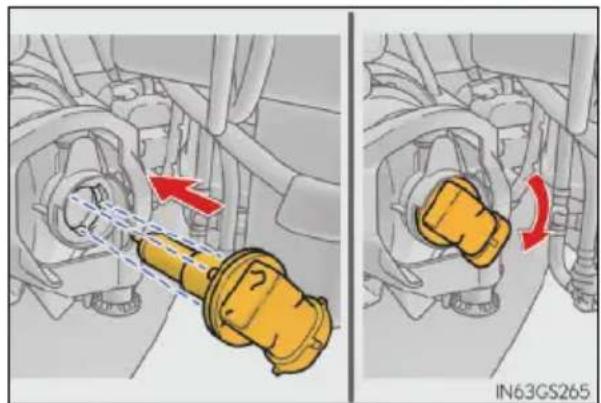 IN63GS265