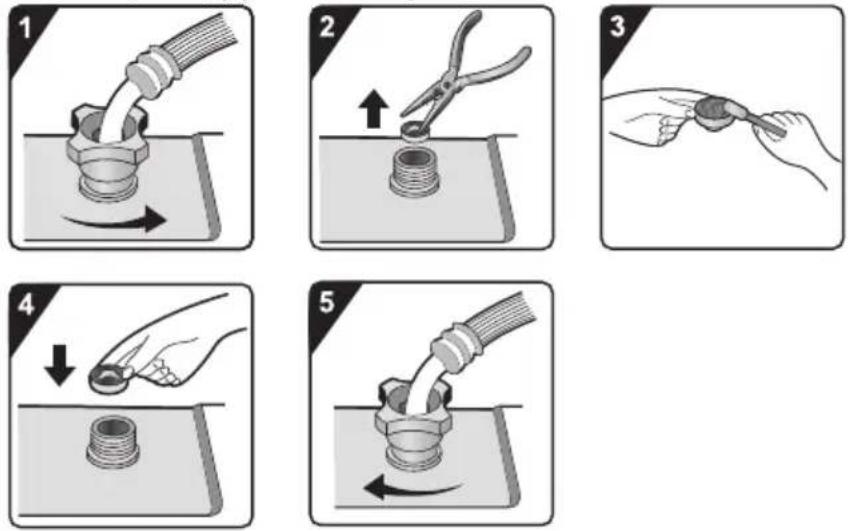 1

2

3

4

5