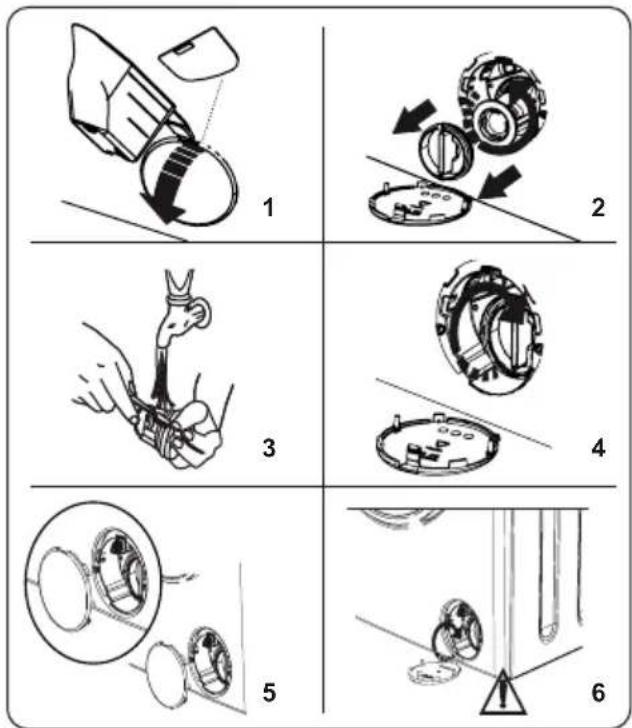 1

2

3

4

5

6