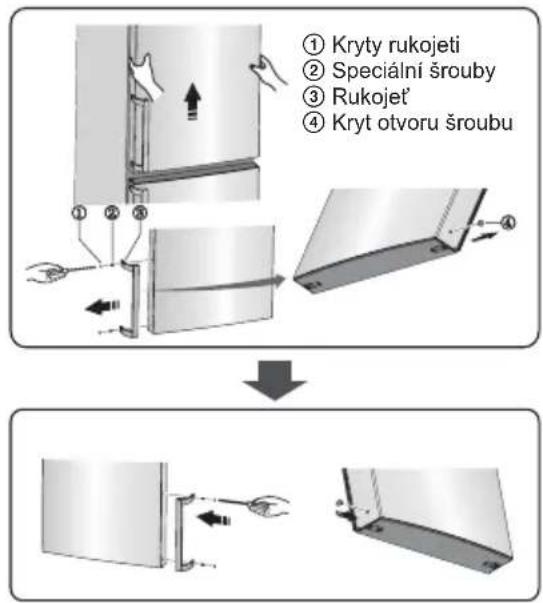 ① Kryty rukojeti
② Speciální šrouby
③ Rukojeť
④ Kryt otvoru šroubu

①
②
③
④