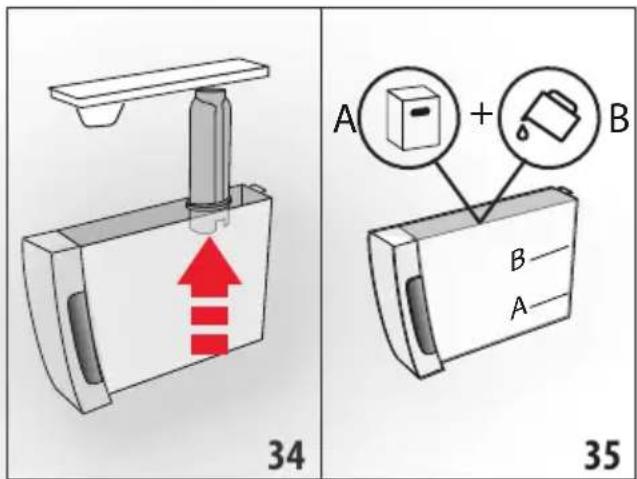 34

A + B

B

A

35