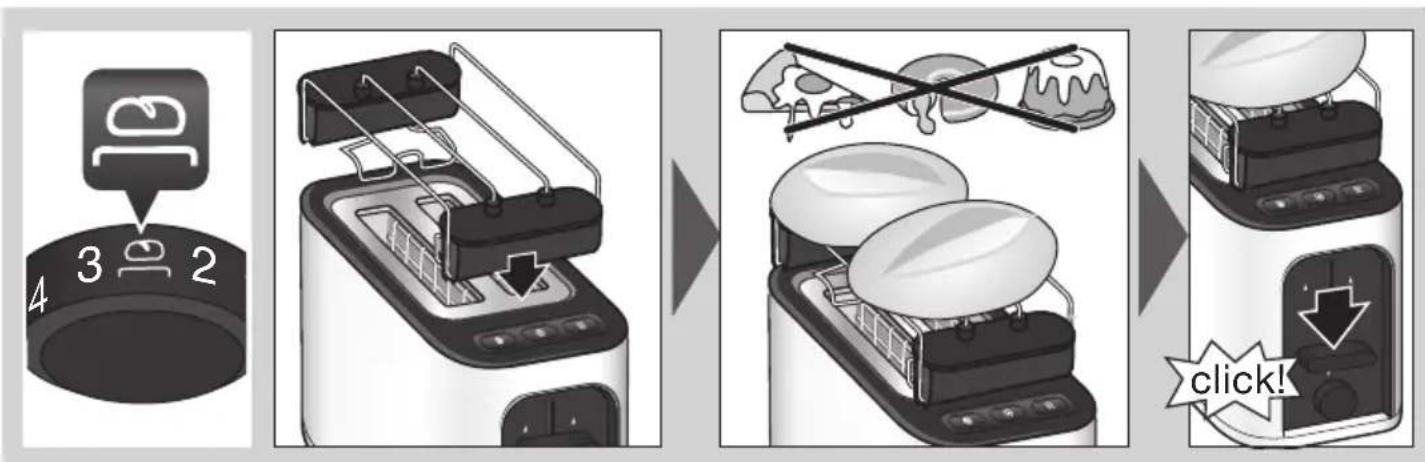 4 3 2

click!