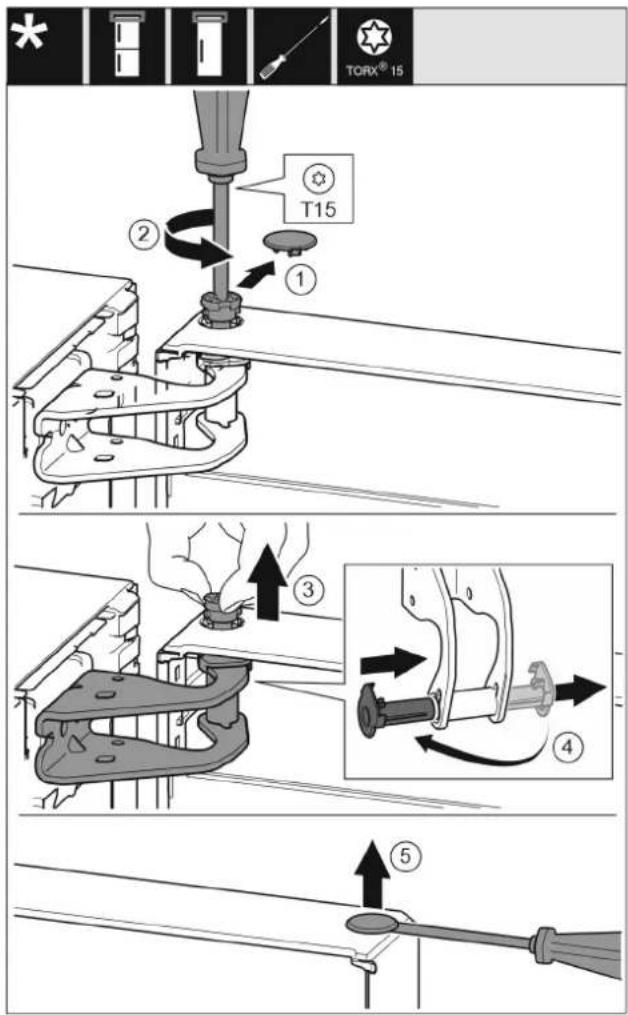 *

TORX® 15

T15

2

1

3

4

5