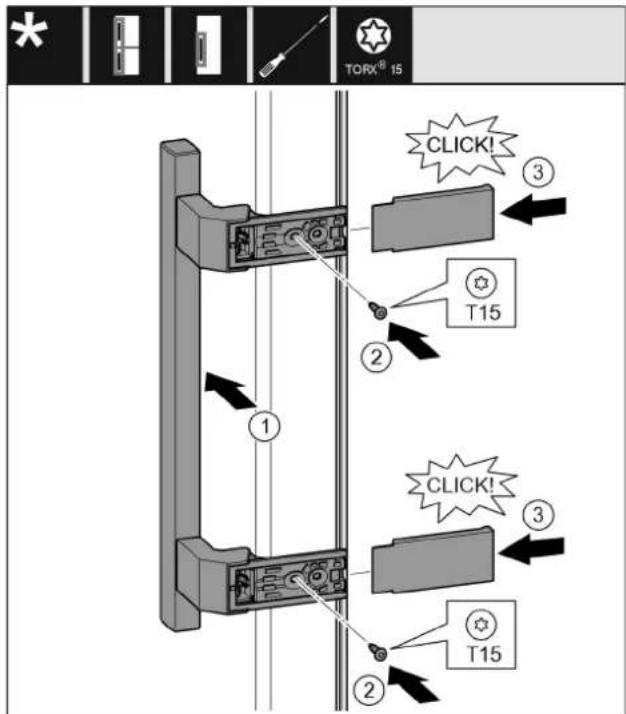 *

TORX® 15

CLICK!

3

T15

2

1

CLICK!

3

T15

2