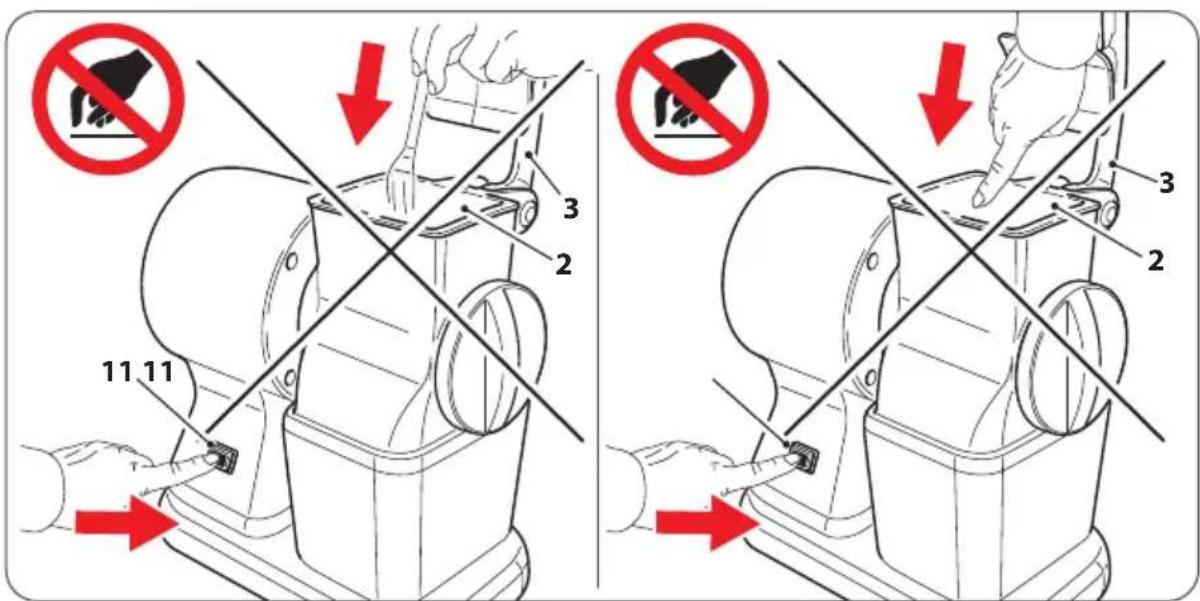 3
2
11 11
3
2