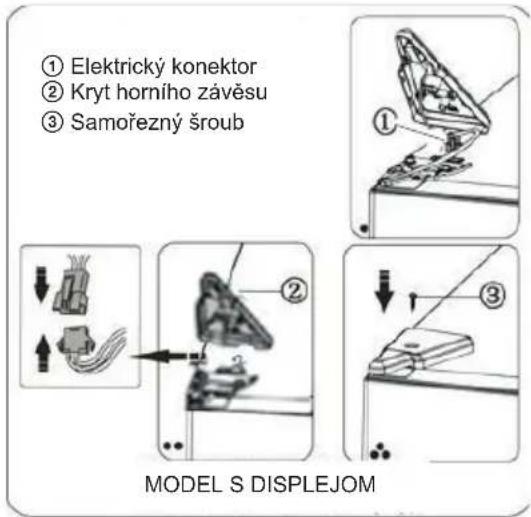 ① Elektrický konektor
② Kryt horního závěsu
③ Samořezný šroub

①

②

③

MODEL S DISPLEJOM