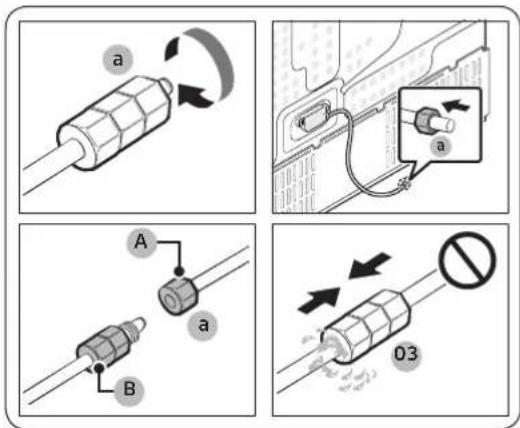 a

a

A

a

B

03