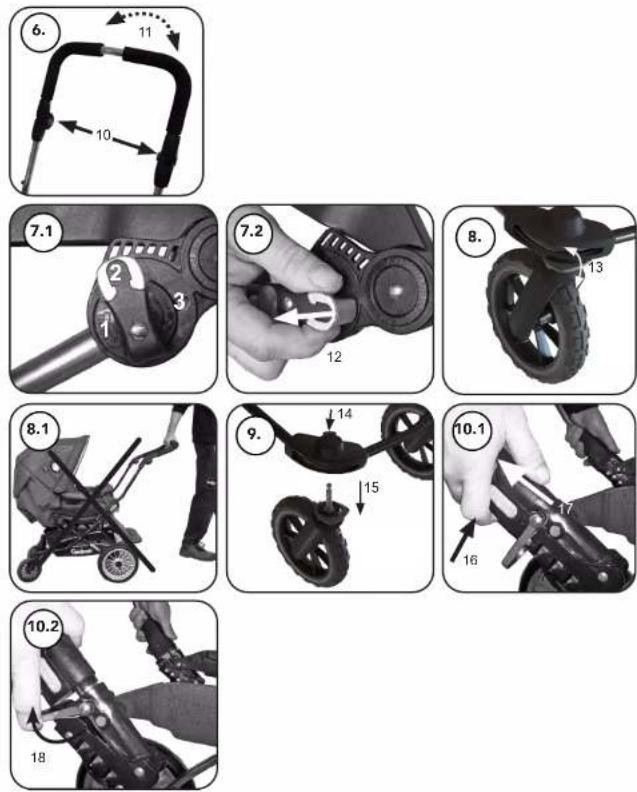 6.
11
10

7.1
2
3
1

7.2
12

8.
13

8.1

9.
14
15

10.1
17
16

10.2
18