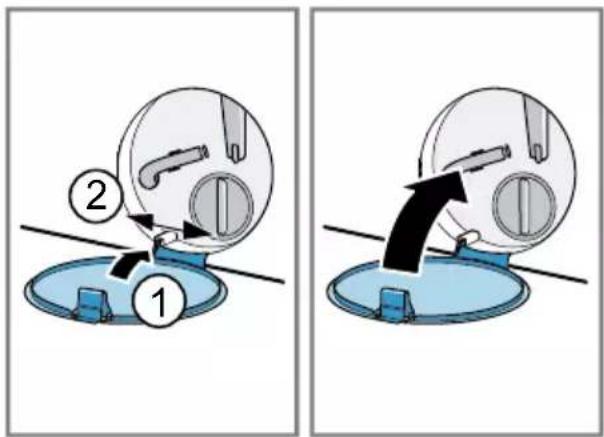 2
1