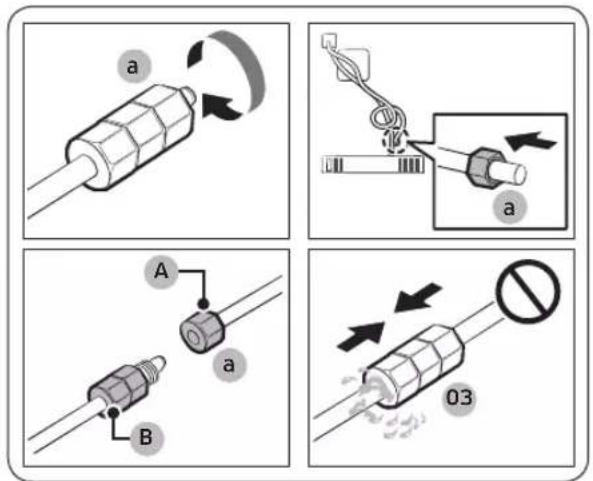 a

a

A

a

B

03