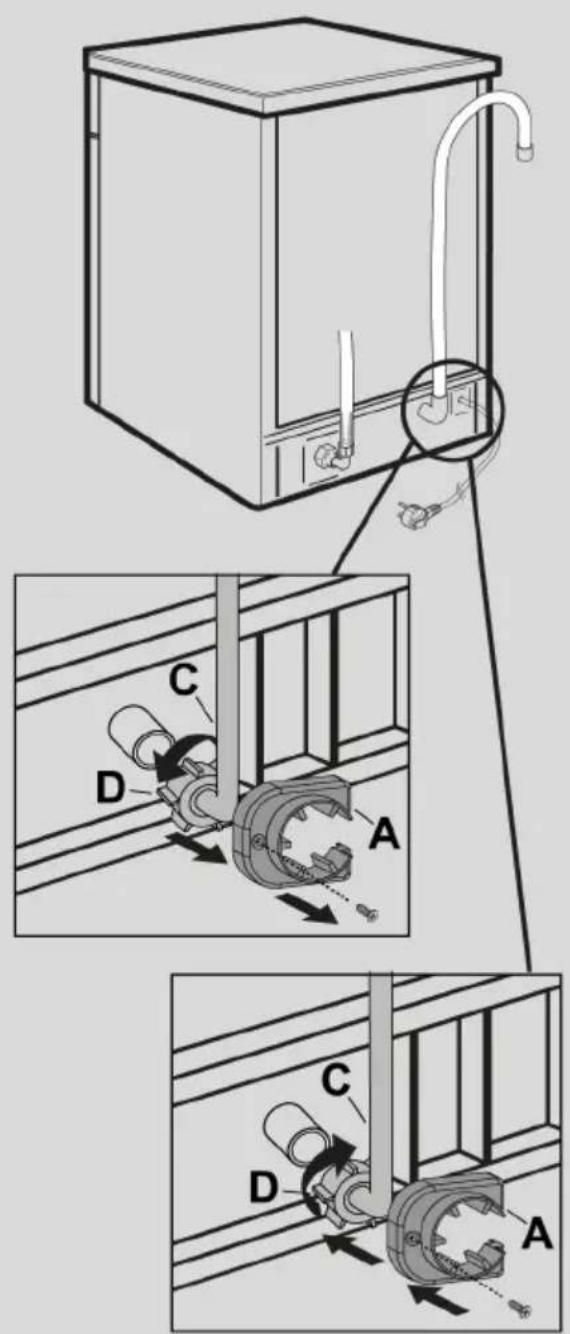 C
D
A
C
D
A