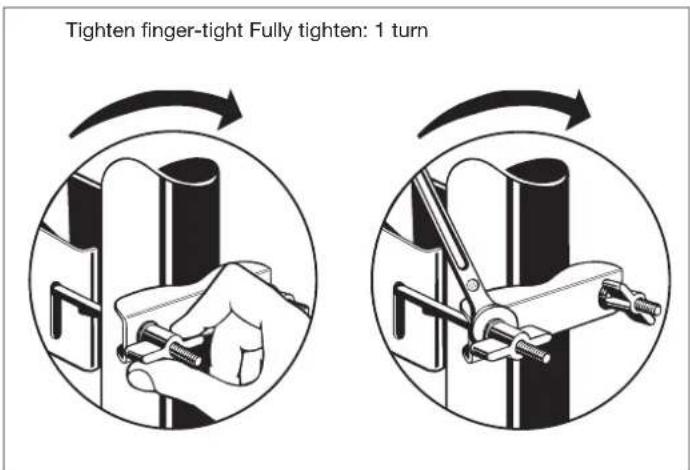 Tighten finger-tight Fully tighten: 1 turn