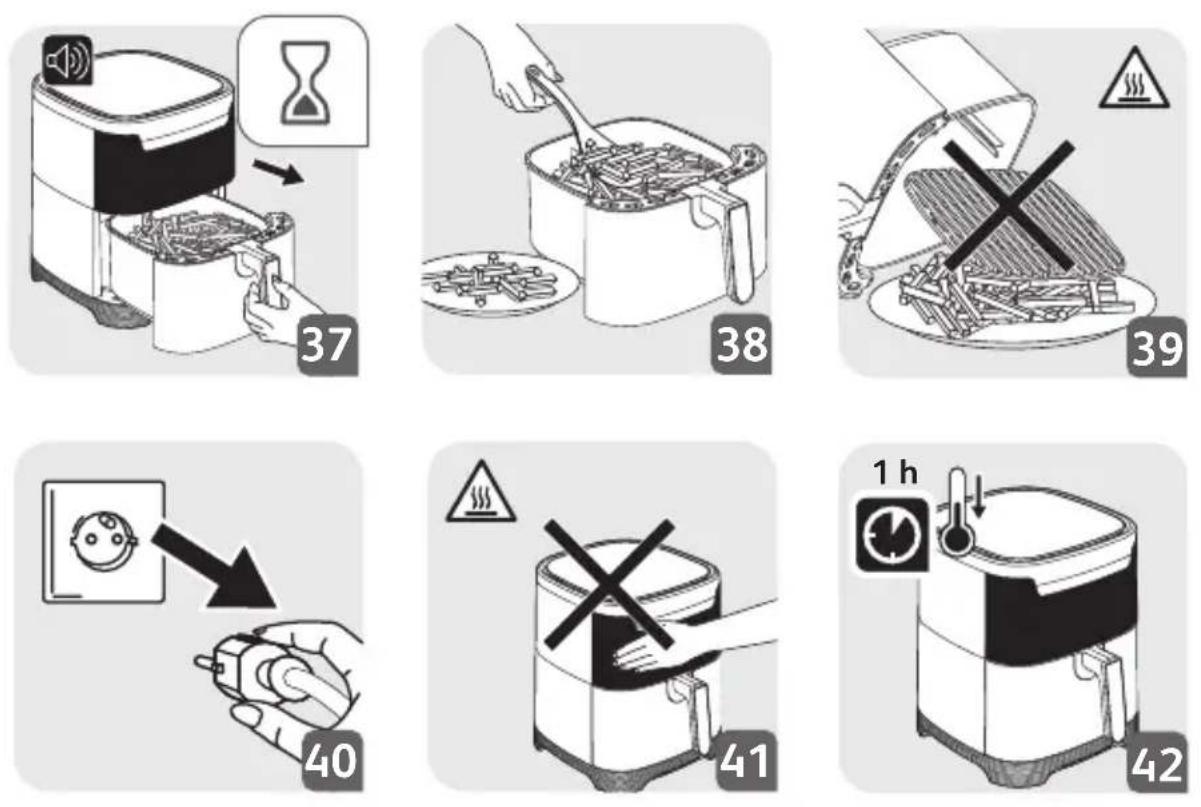 37

38

39

40

41

1 h

42