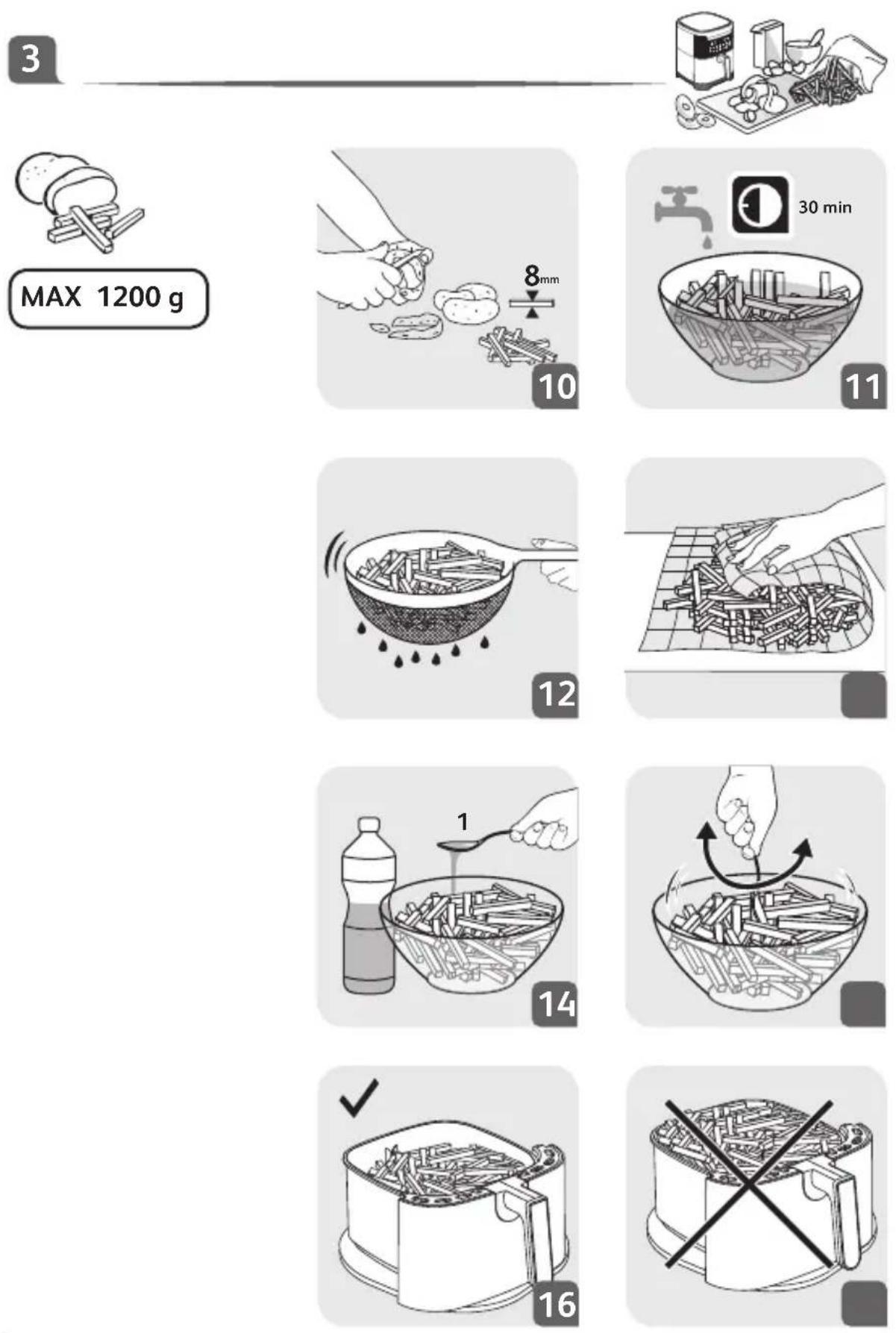 3

MAX 1200 g

8mm

10

30 min

11

12

1

14

16