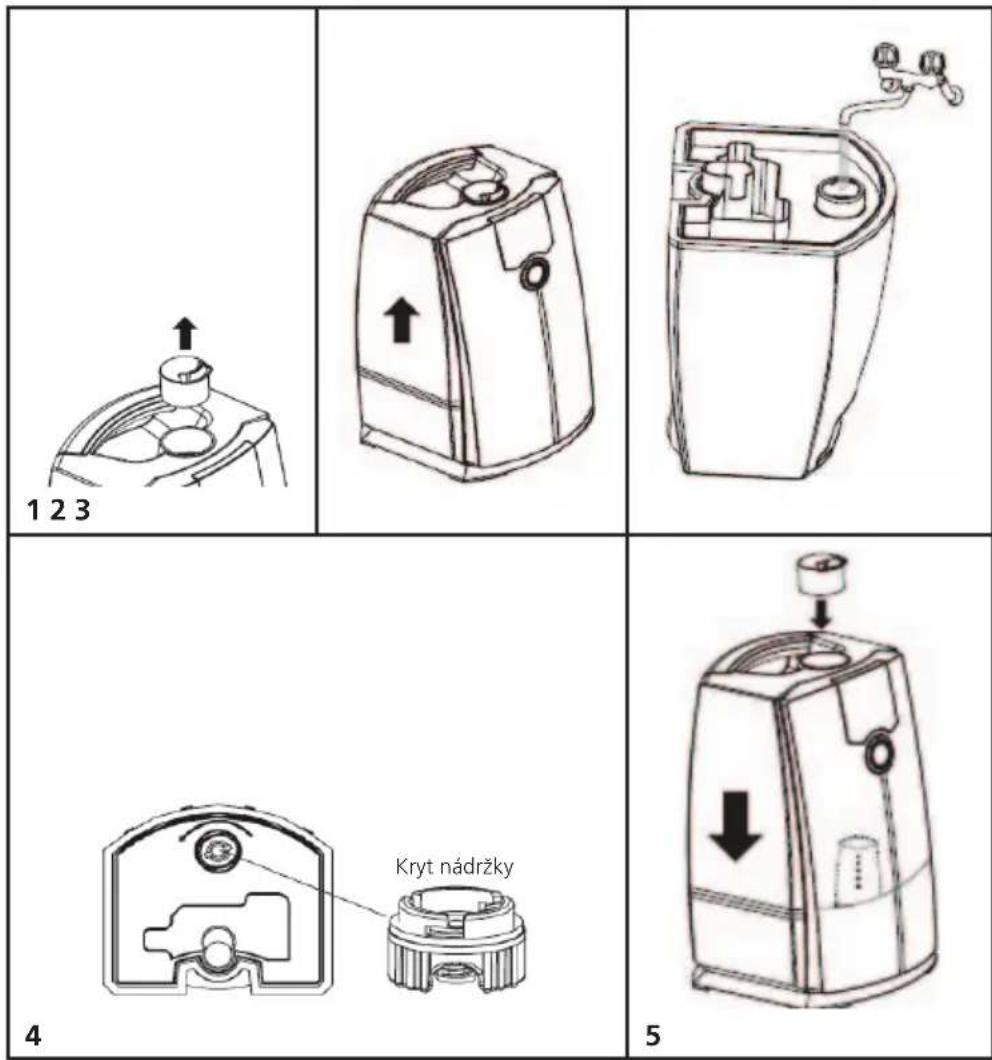 1 2 3

Kryt nádržky

4

5