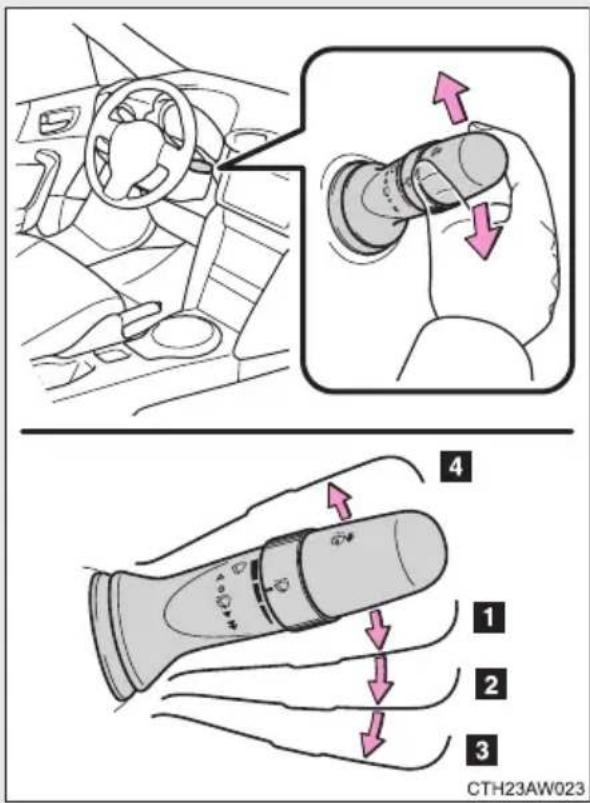 4

1

2

3

CTH23AW023