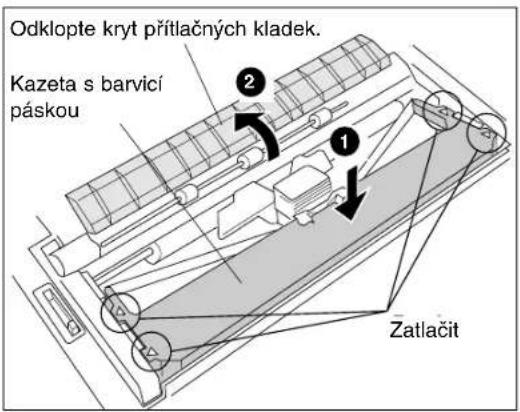 Odklopte kryt přítlačných kladek.

Kazeta s barvicí páskou

2

1

Zatlačit