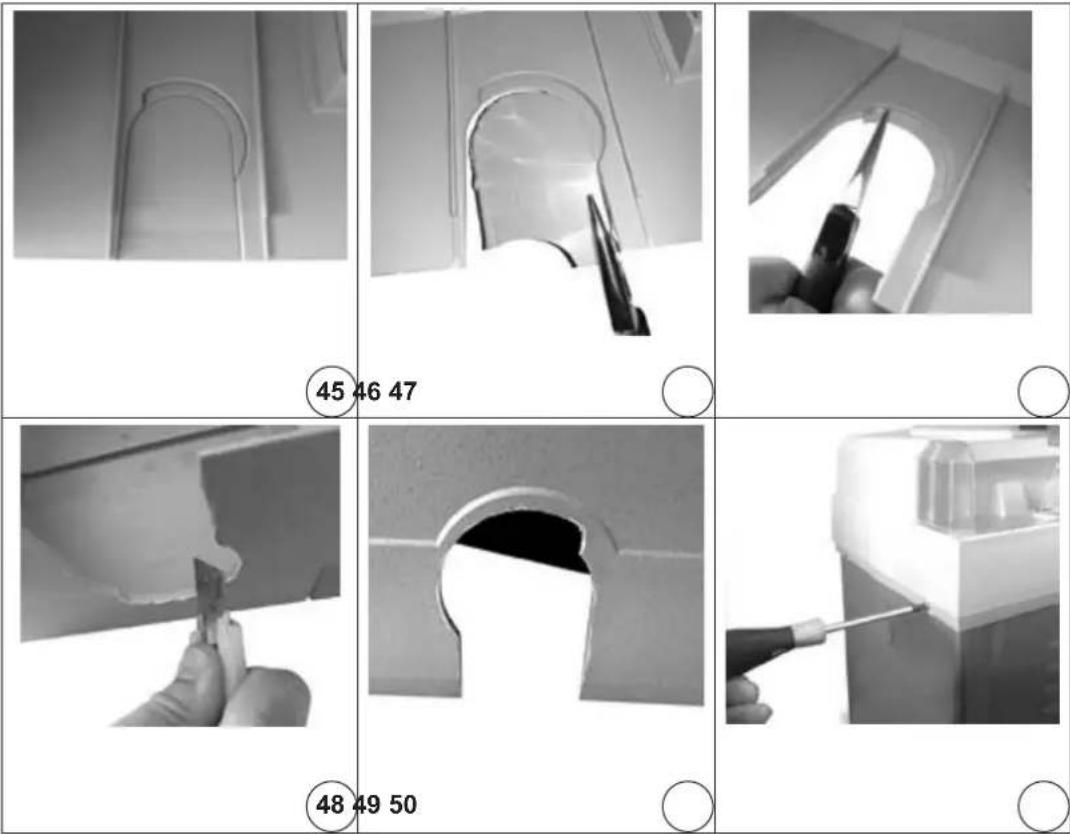 45 46 47

48 49 50