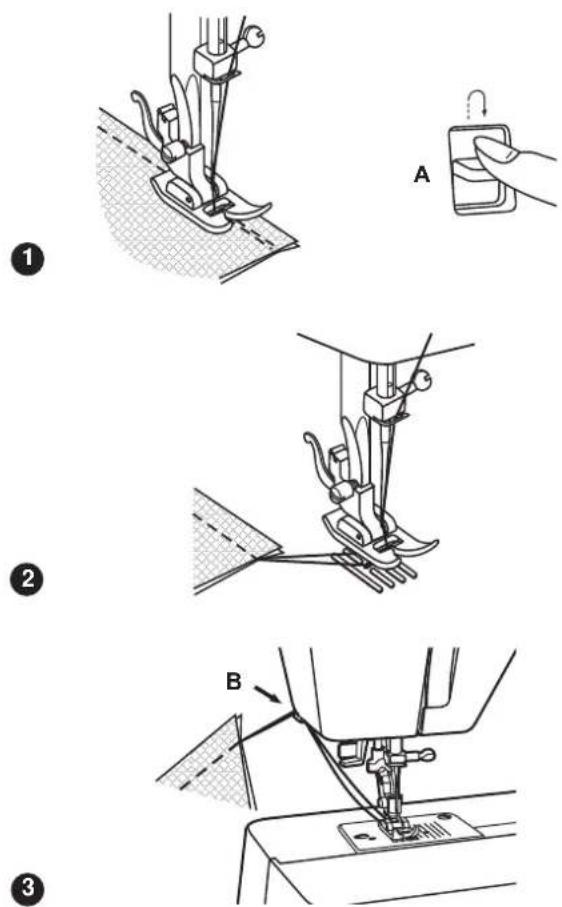 A
1
2
B
3