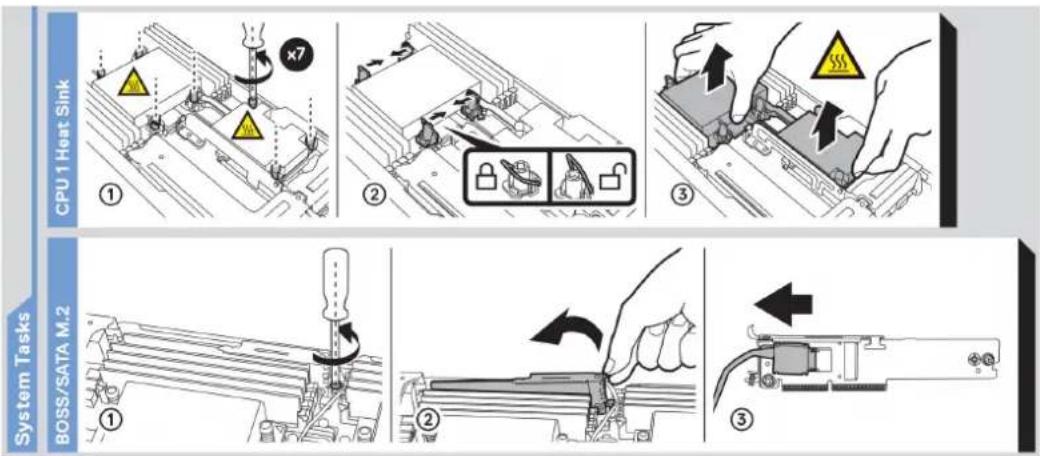 System Tasks

CPU 1 Heat Sink

x7

①

②

③

BOSS/SATA M.2

①

②

③