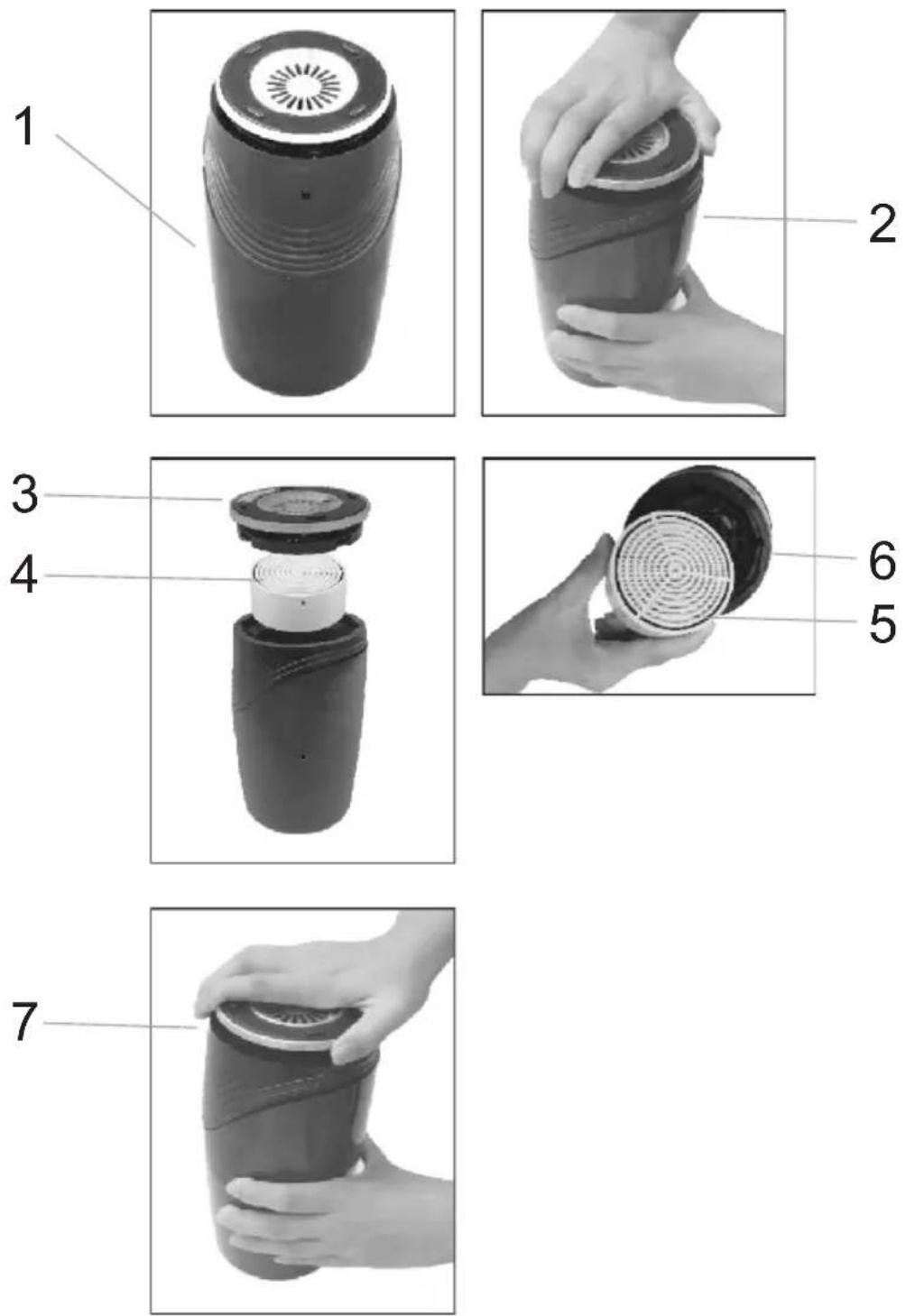 1

2

3

4

6

5

7