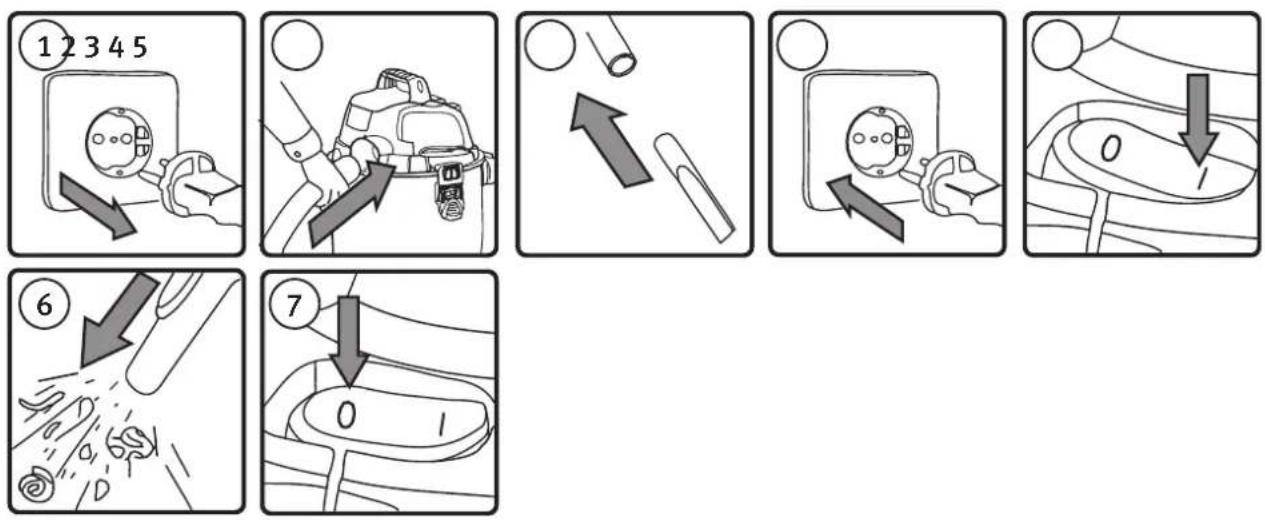 1 2 3 4 5

0 I

6

7

0 I