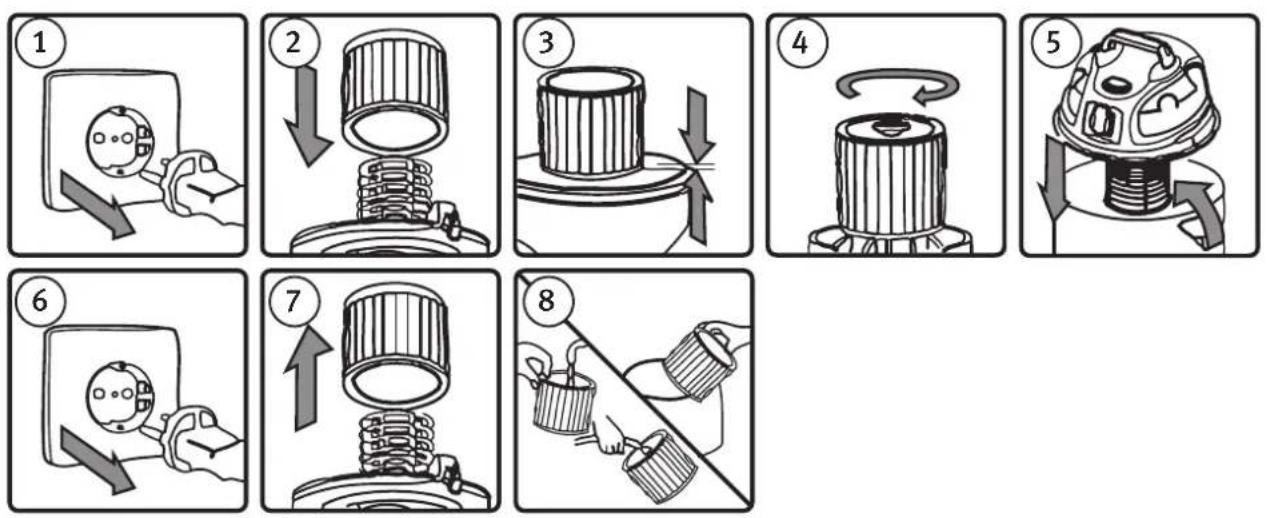 1
2
3
4
5
6
7
8