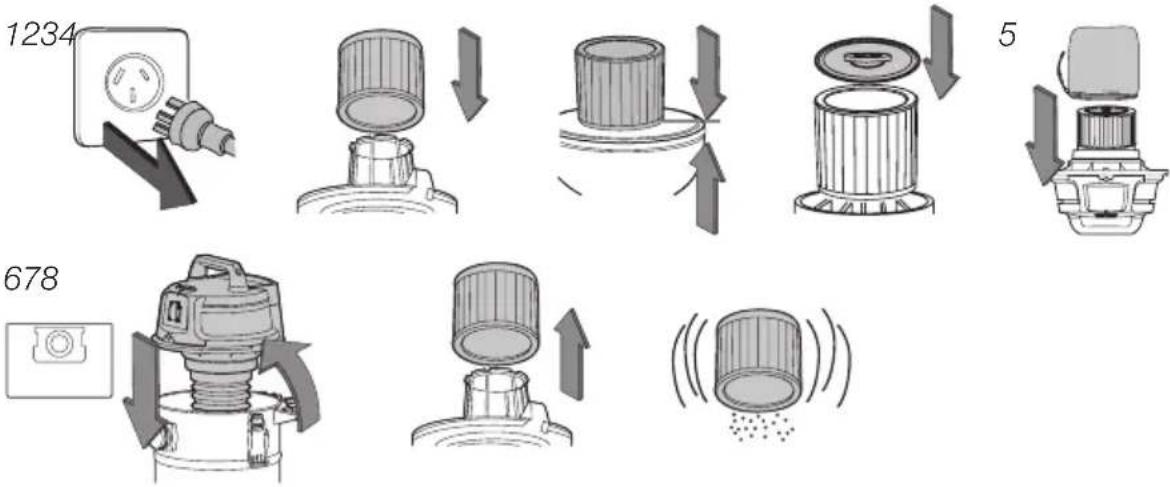 1234

5

678