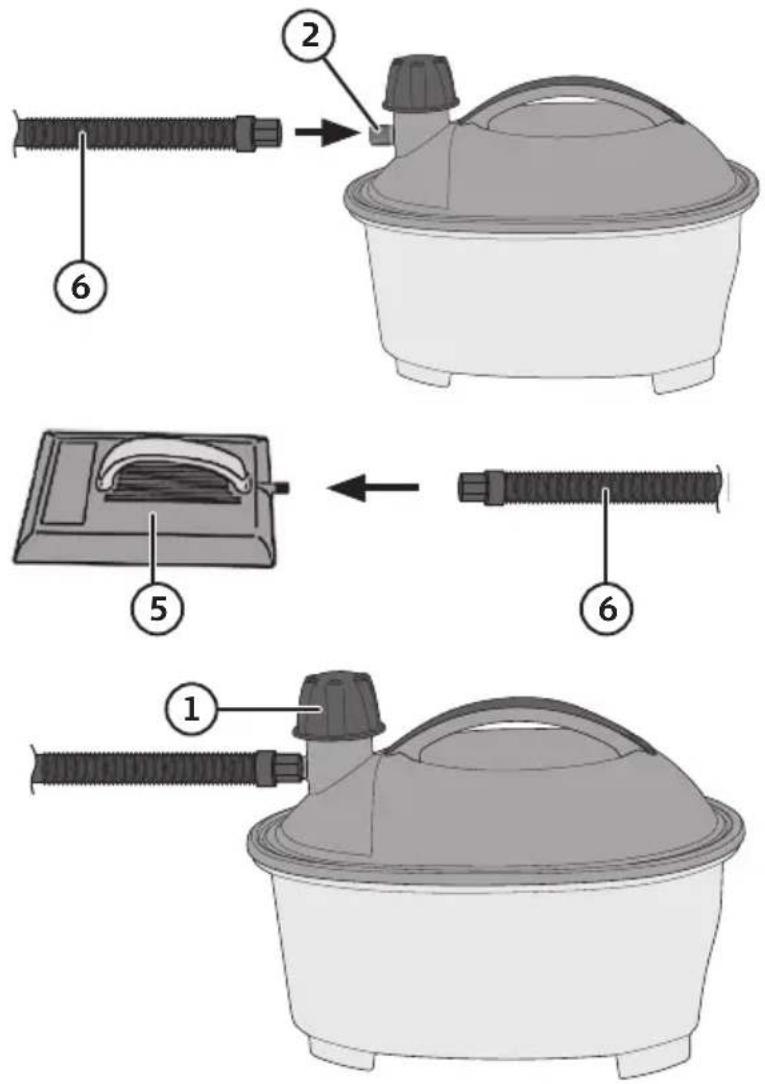 2
6
5
6
1